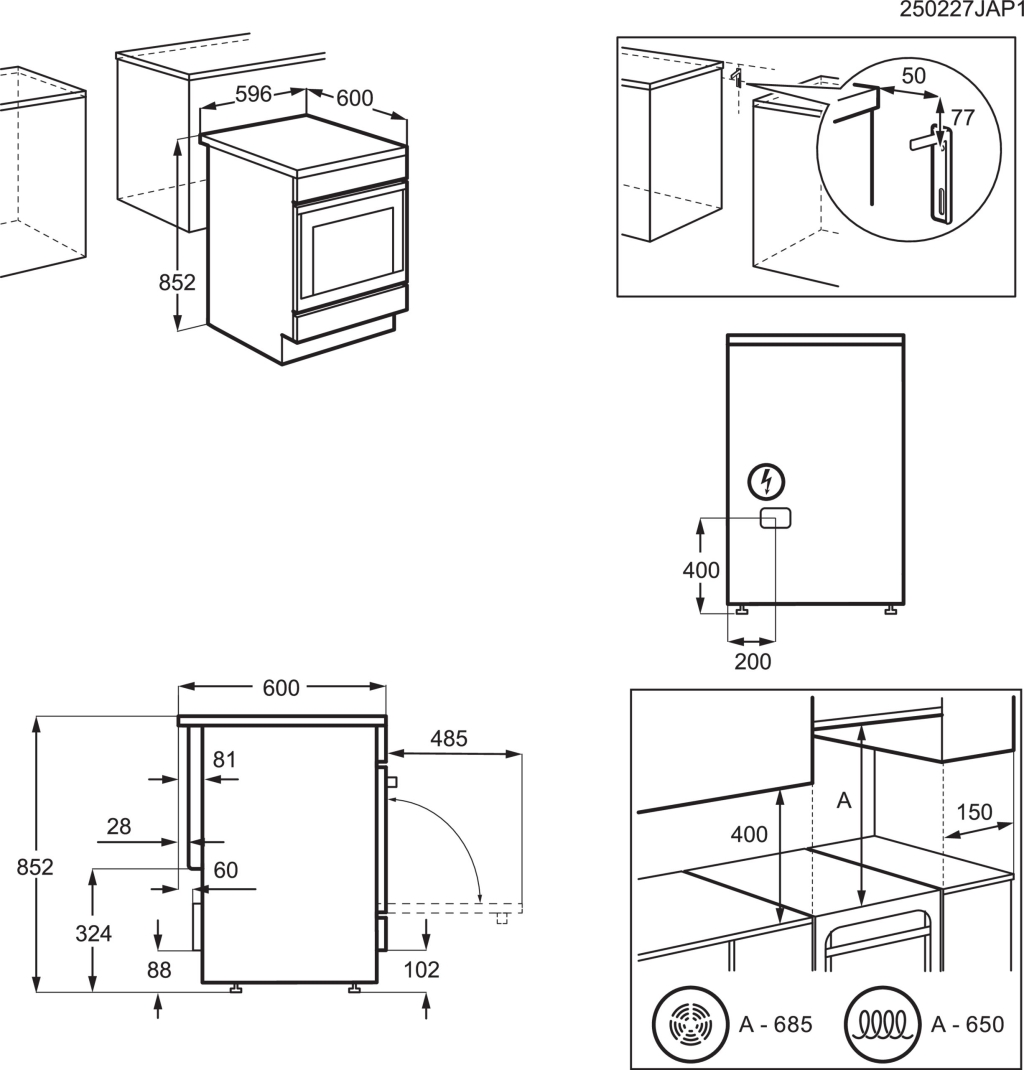 250227JAP1

596
600
852

50
77

400
200

600
485
81
28
60
852
324
88
102

400
A
150
A - 685
A - 650