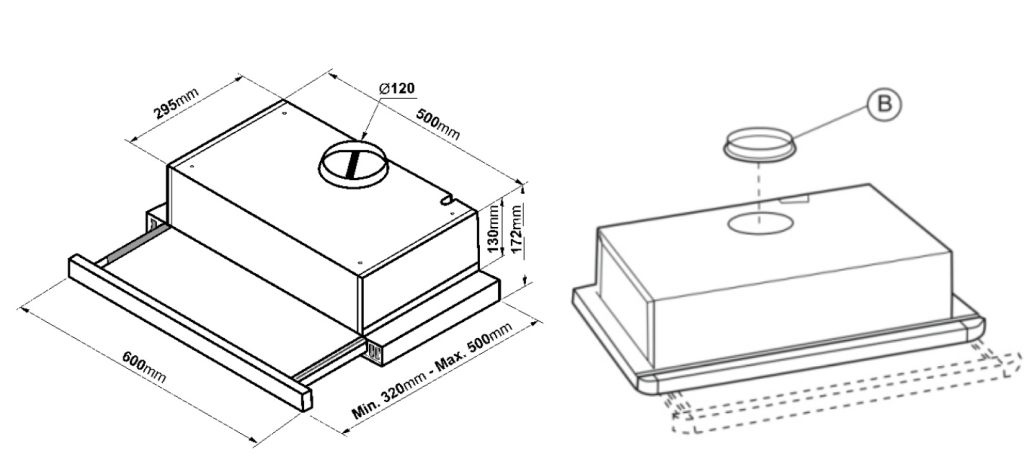 295mm

Ø120

500mm

130mm

172mm

600mm

Min. 320mm - Max. 500mm

B