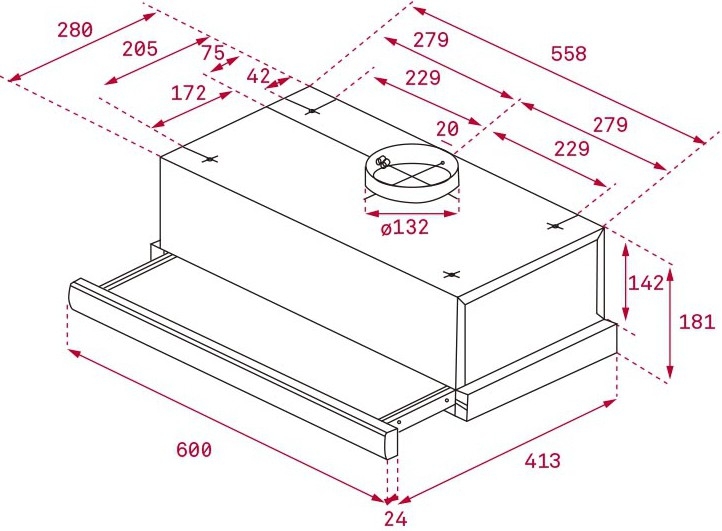 280
205
75
42
172
279
558
229
20
279
229
ø132
142
181
600
413
24